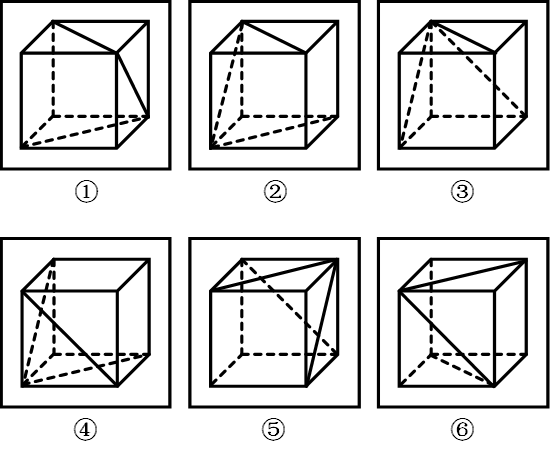 ①

②

③

④

⑤

⑥