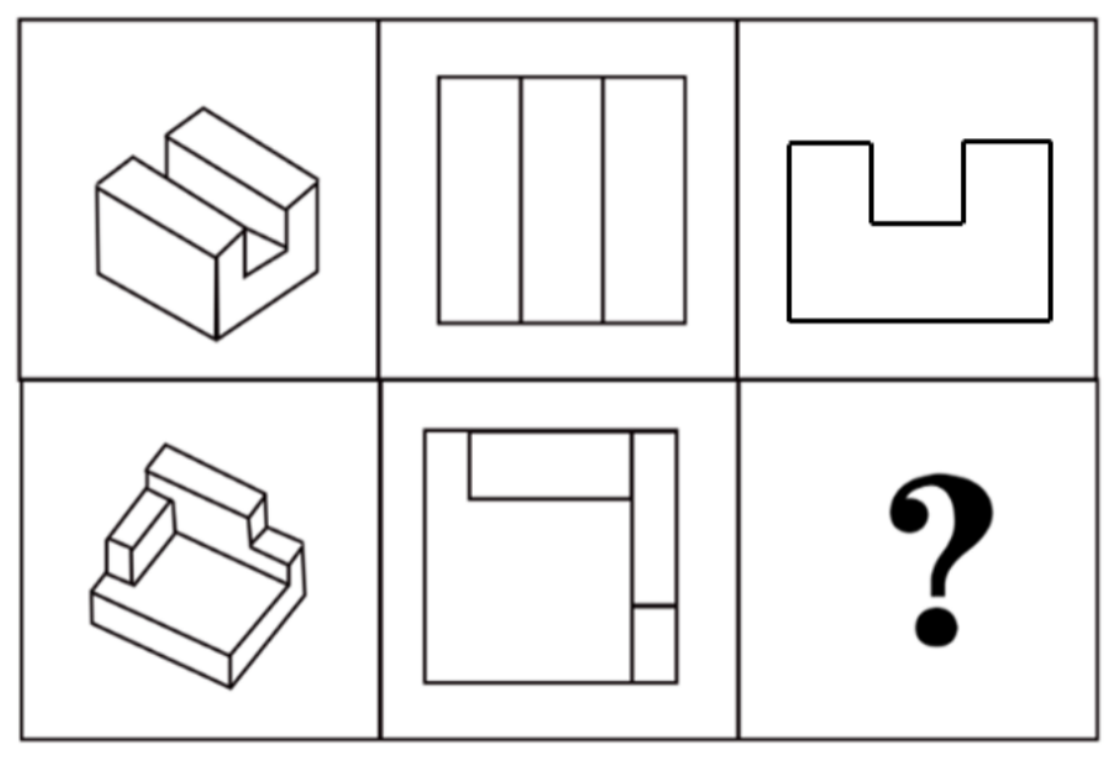 ?