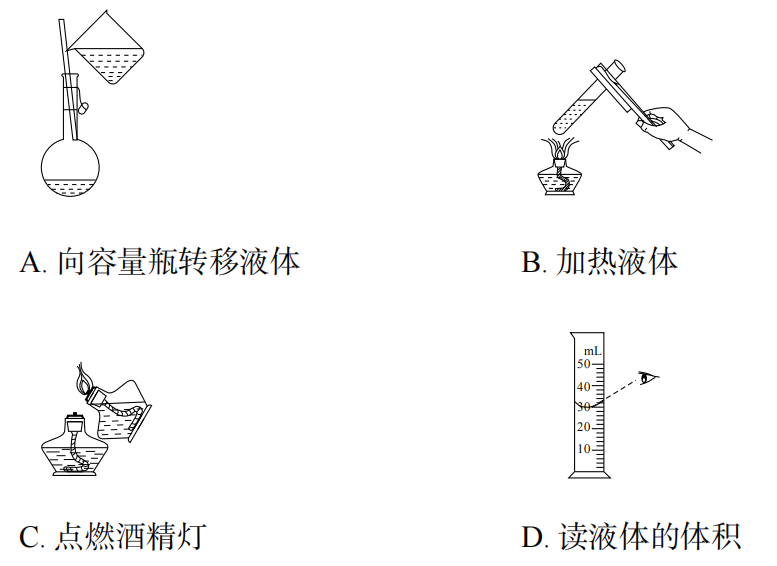 A. 向容量瓶转移液体

B. 加热液体

C. 点燃酒精灯

mL
50
40
30
20
10

D. 读液体的体积