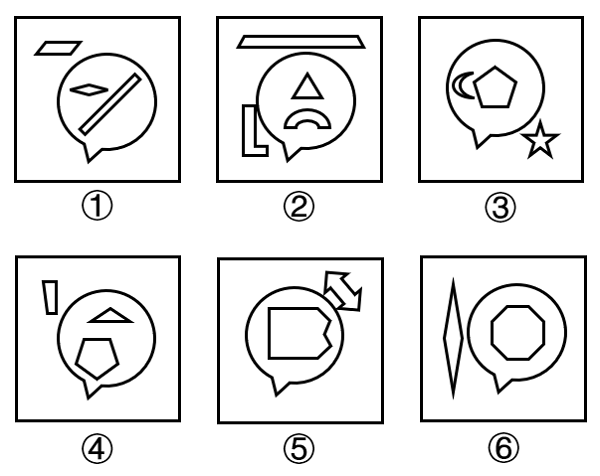 ①

②

③

④

⑤

⑥