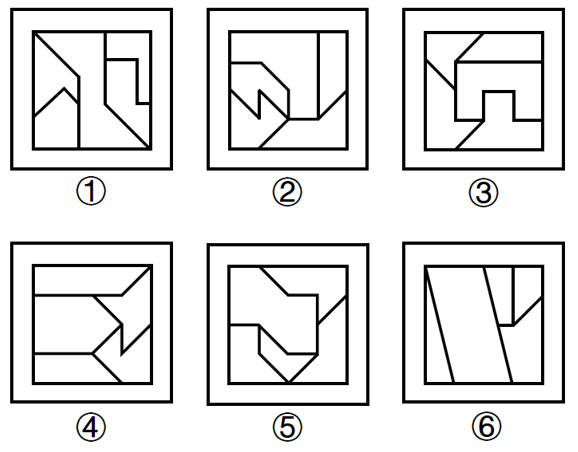 ①
②
③
④
⑤
⑥