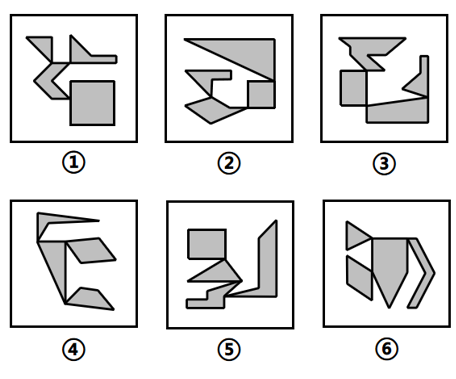 ①

②

③

④

⑤

⑥