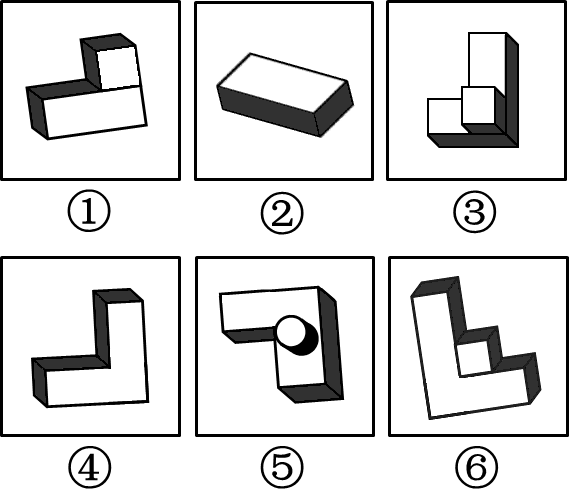 ①
②
③
④
⑤
⑥