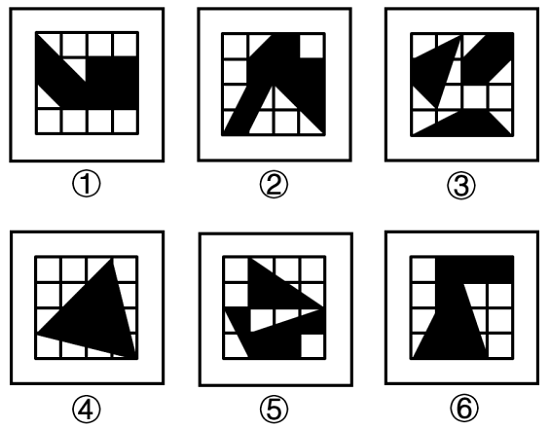 ①

②

③

④

⑤

⑥