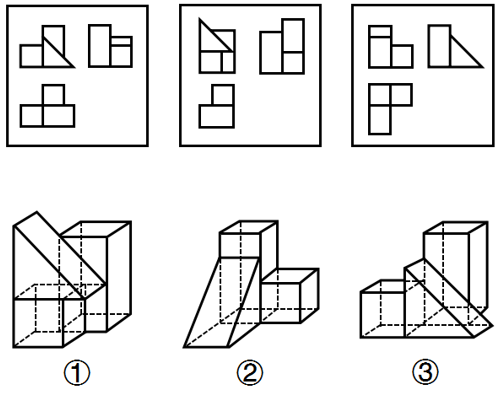 ①

②

③