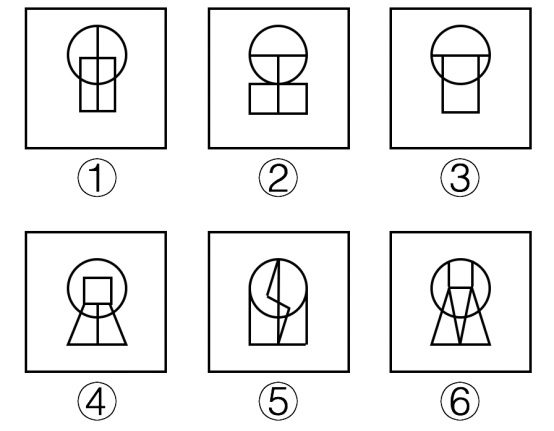 ①
②
③
④
⑤
⑥