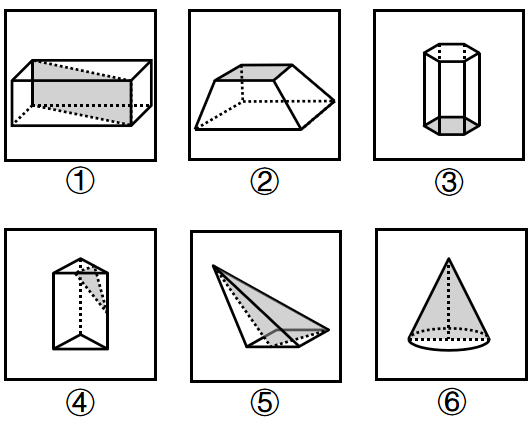 ①

②

③

④

⑤

⑥