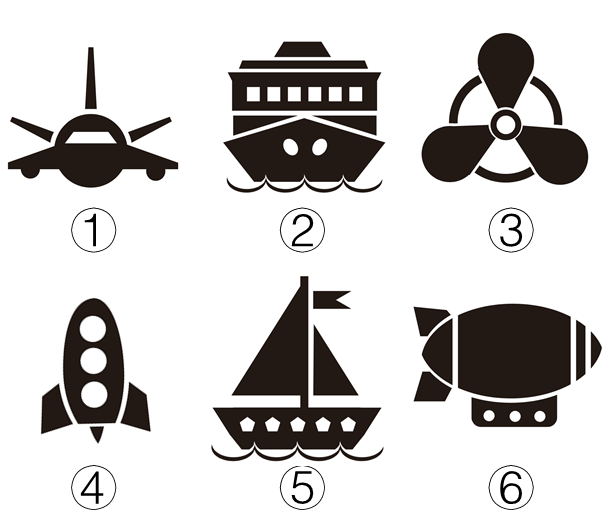 ①
②
③
④
⑤
⑥