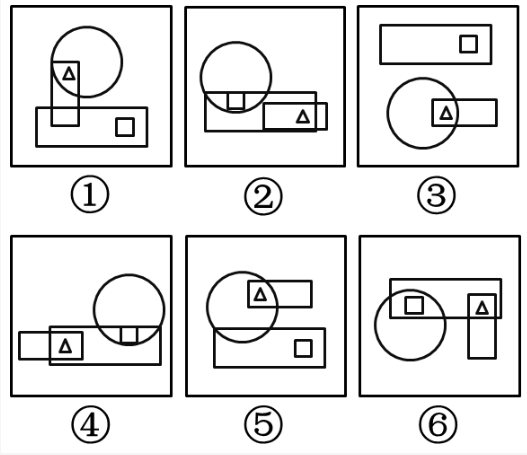 ①
②
③
④
⑤
⑥