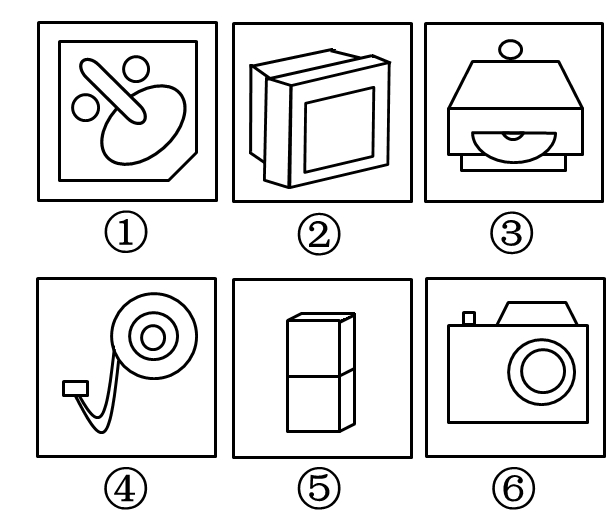 ①
②
③
④
⑤
⑥