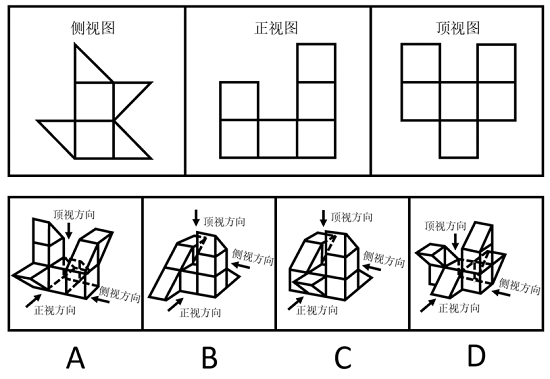 侧视图

正视图

顶视图

顶视方向
侧视方向
正视方向

顶视方向
侧视方向
正视方向

顶视方向
侧视方向
正视方向

顶视方向
侧视方向
正视方向

A

B

C

D