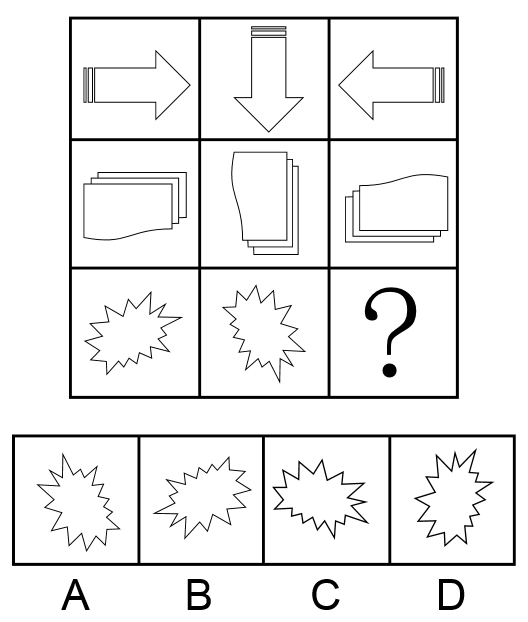 ?

A B C D