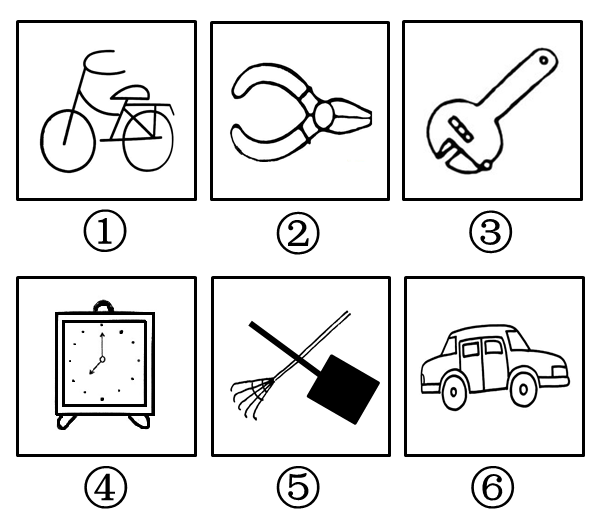 ①
②
③
④
⑤
⑥